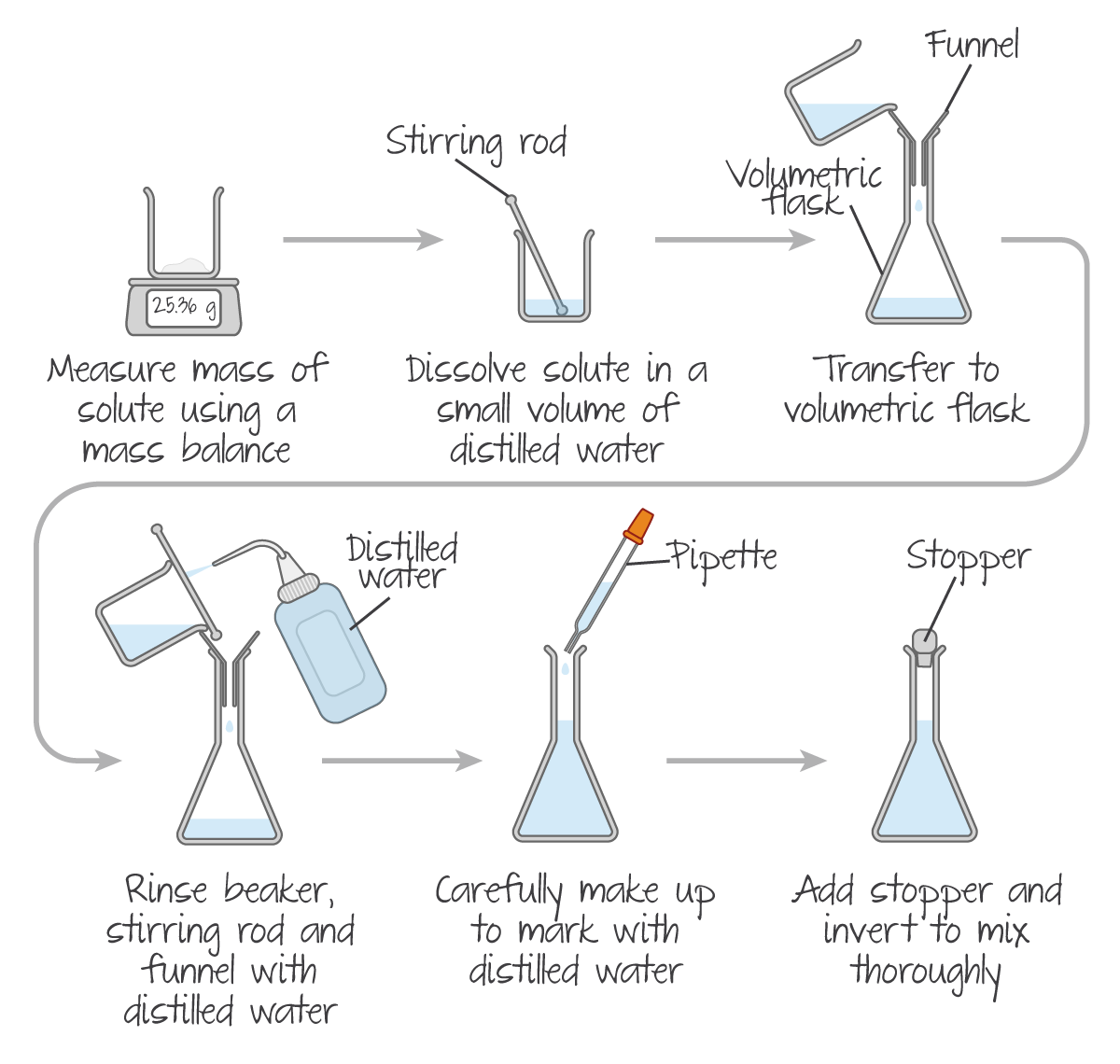 25.36 g

Measure mass of solute using a mass balance

Stirring rod

Dissolve solute in a small volume of distilled water

Funnel

Volumetric flask

Transfer to volumetric flask

Distilled water

Rinse beaker, stirring rod and funnel with distilled water

Pipette

Carefully make up to mark with distilled water

Stopper

Add stopper and invert to mix thoroughly