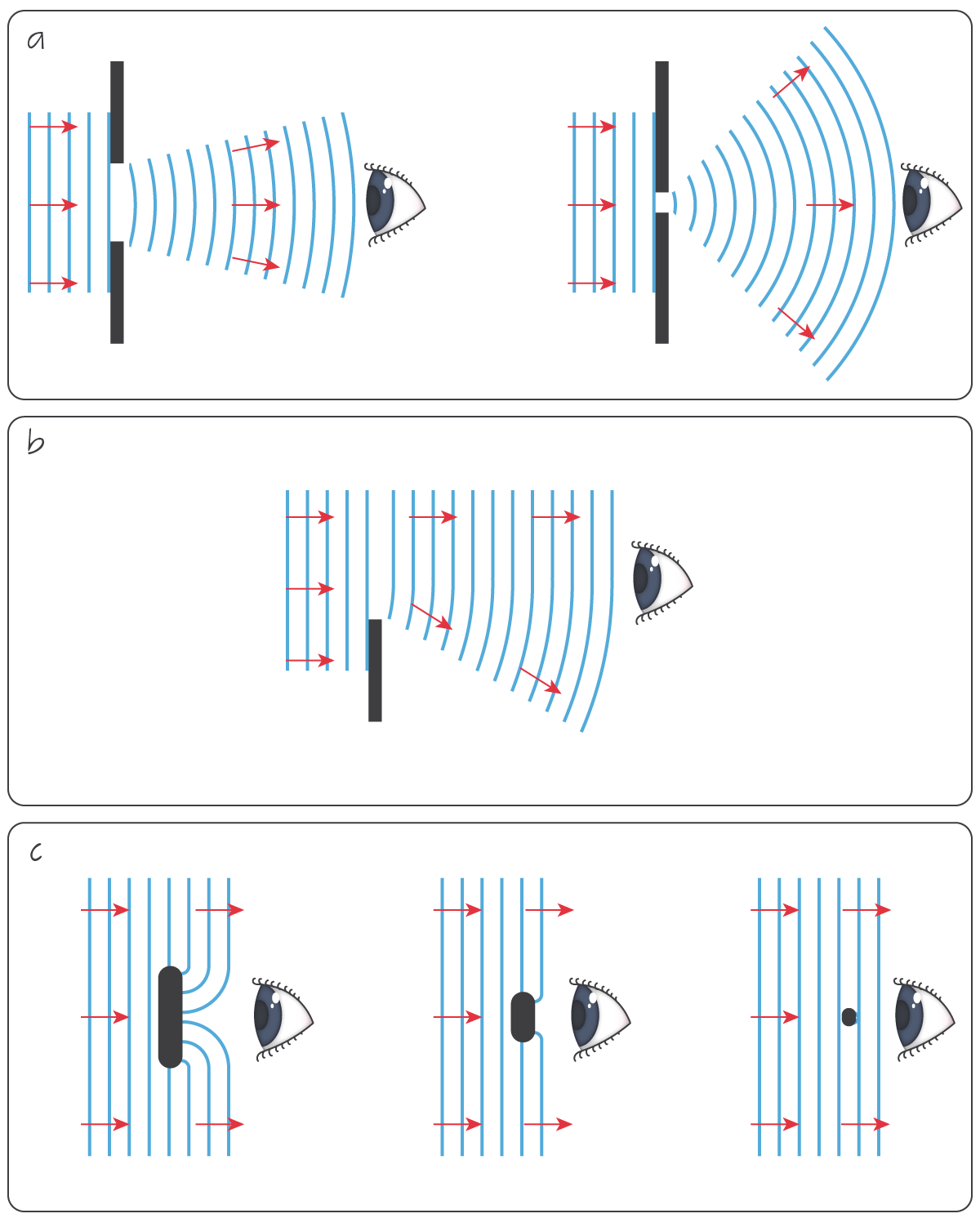 a

b

c